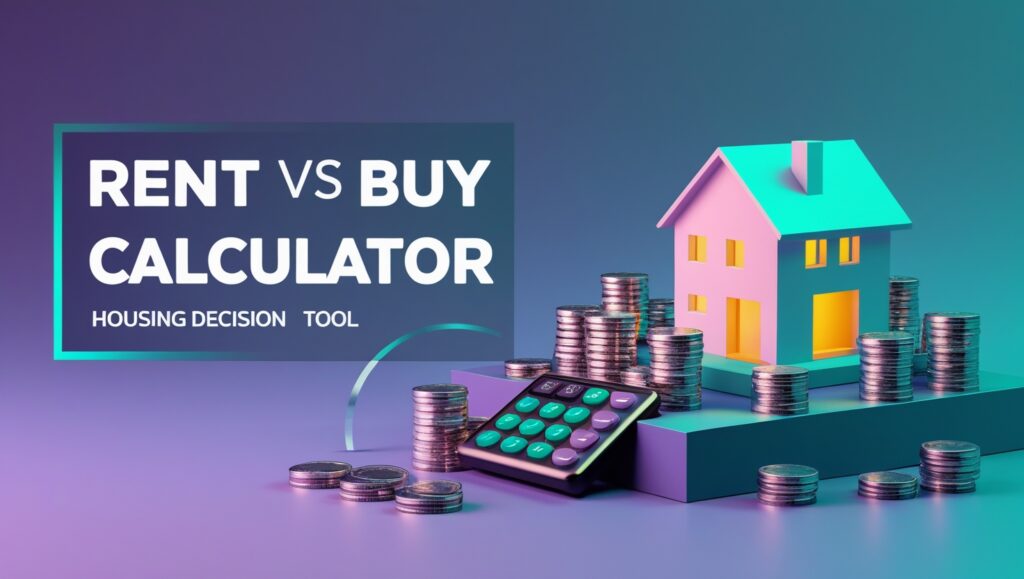 RENT VS BUY CALCULATOR

HOUSING DECISION TOOL