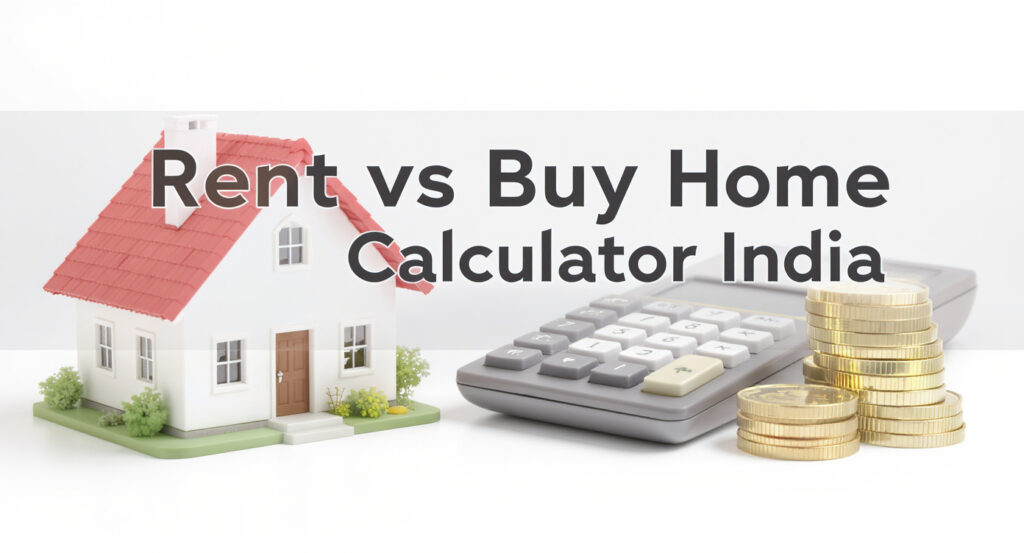 Rent vs Buy Home
Calculator India